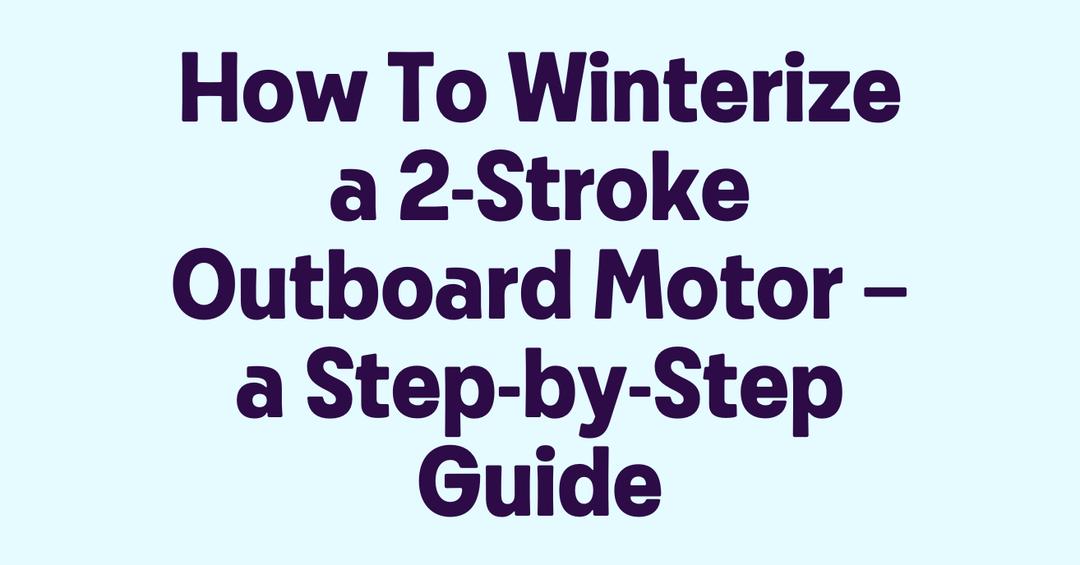 How To Winterize a 2-Stroke Outboard Motor – a Step-by-Step Guide