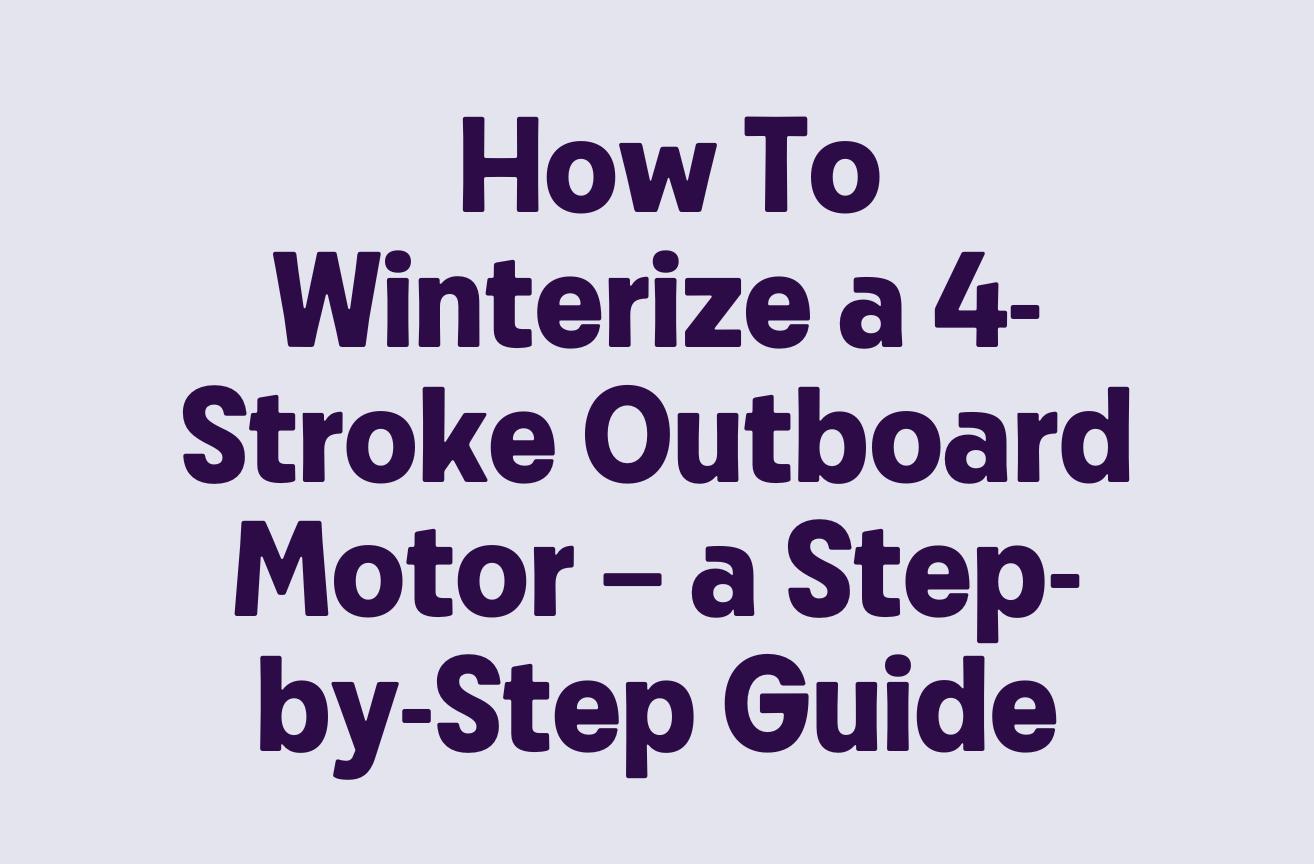 How To Winterize a 4-Stroke Outboard Motor – a Step-by-Step Guide